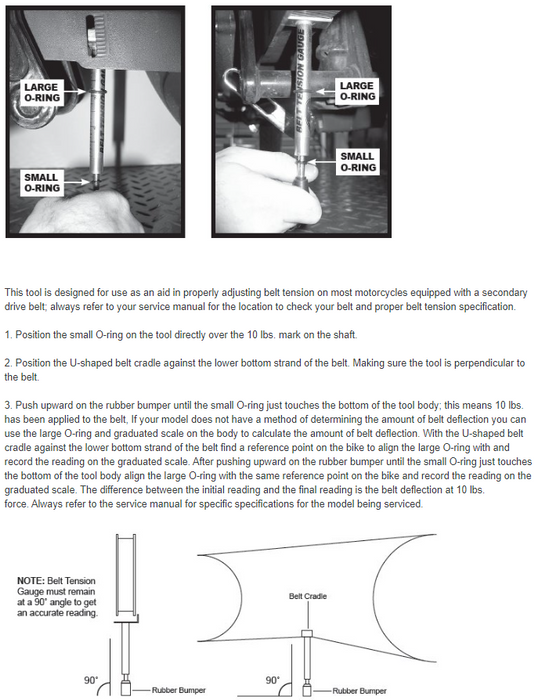 LARGE O-RING

SMALL O-RING

BELT TENSION GAUGE

LARGE O-RING

SMALL O-RING

This tool is designed for use as an aid in properly adjusting belt tension on most motorcycles equipped with a secondary drive belt; always refer to your service manual for the location to check your belt and proper belt tension specification.

1. Position the small O-ring on the tool directly over the 10 lbs. mark on the shaft.

2. Position the U-shaped belt cradle against the lower bottom strand of the belt. Making sure the tool is perpendicular to the belt.

3. Push upward on the rubber bumper until the small O-ring just touches the bottom of the tool body; this means 10 lbs. has been applied to the belt, If your model does not have a method of determining the amount of belt deflection you can use the large O-ring and graduated scale on the body to calculate the amount of belt deflection. With the U-shaped belt cradle against the lower bottom strand of the belt find a reference point on the bike to align the large O-ring with and record the reading on the graduated scale. After pushing upward on the rubber bumper until the small O-ring just touches the bottom of the tool body align the large O-ring with the same reference point on the bike and record the reading on the graduated scale. The difference between the initial reading and the final reading is the belt deflection at 10 lbs. force. Always refer to the service manual for specific specifications for the model being serviced.

NOTE: Belt Tension Gauge must remain at a 90° angle to get an accurate reading.

90°

Rubber Bumper

Belt Cradle

90°

Rubber Bumper