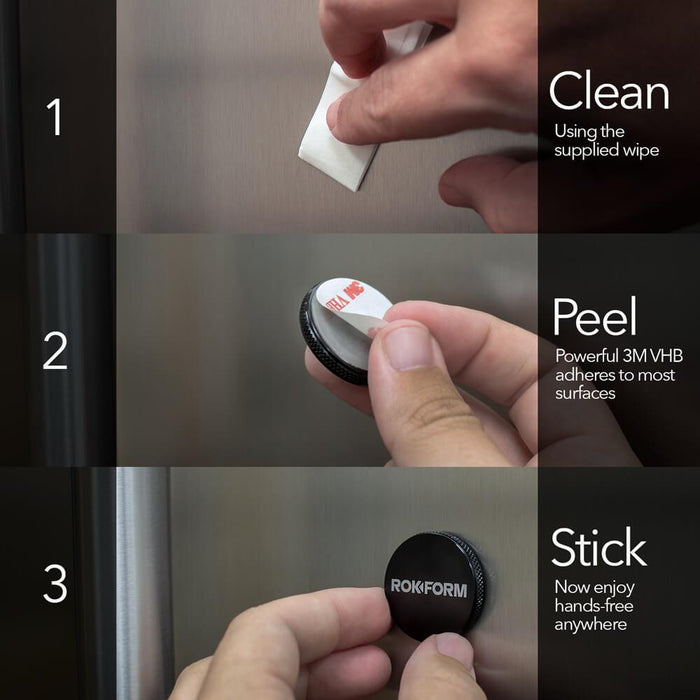 1

Clean
Using the supplied wipe

2

3M VHB

Peel
Powerful 3M VHB adheres to most surfaces

3

ROKFORM

Stick
Now enjoy hands-free anywhere