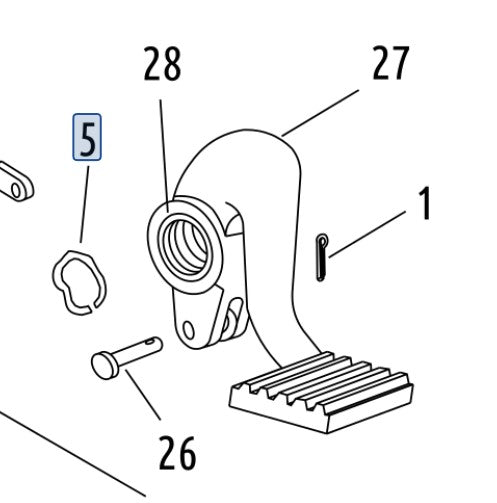 28
27
5
1
26